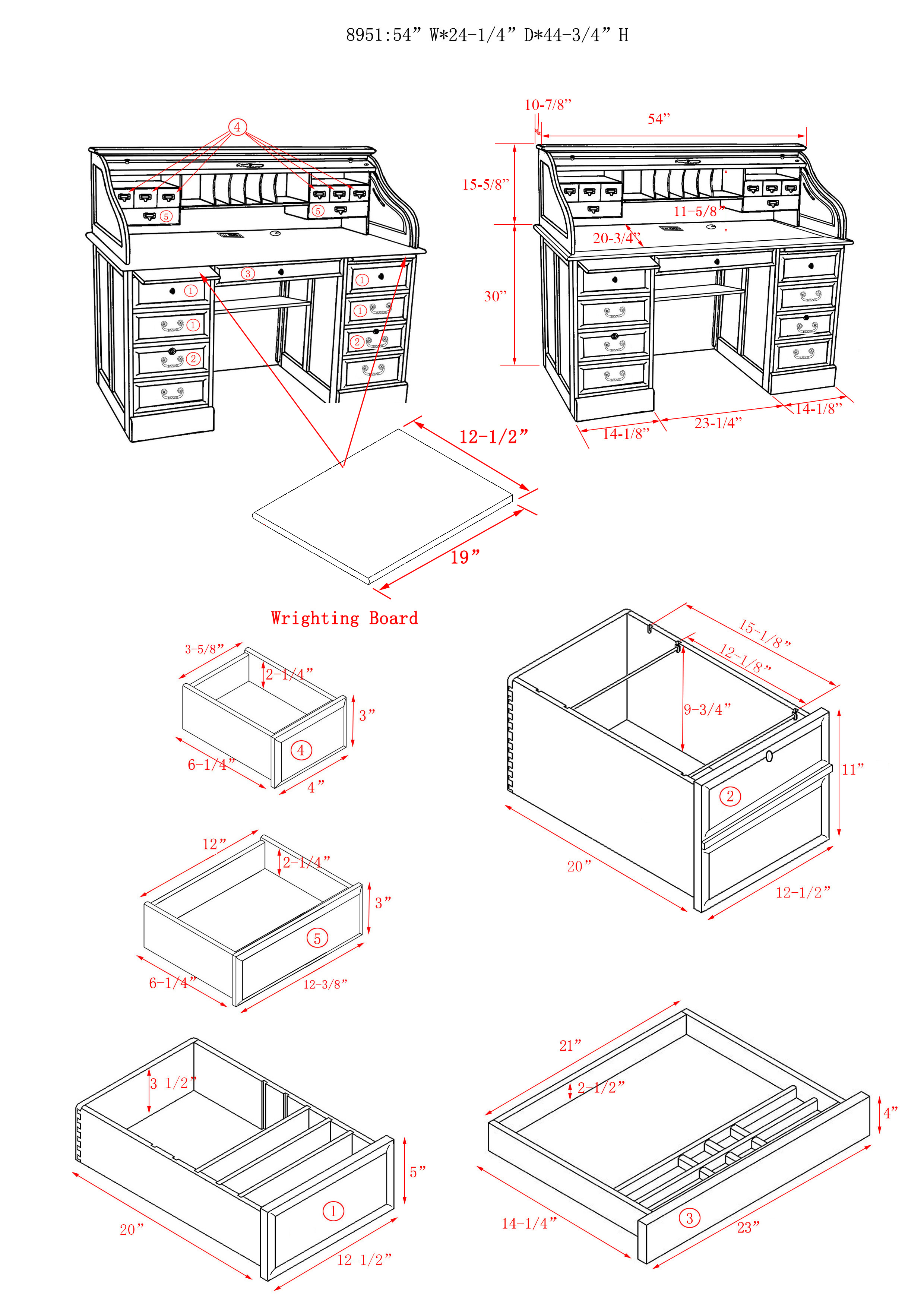 8951:54” W*24-1/4” D*44-3/4” H

4
5
5
3
1
1
2
1
1
2

10-7/8”
54”
15-5/8”
11-5/8”
20-3/4”
30”
14-1/8”
23-1/4”
14-1/8”

12-1/2”
19”

Wrighting Board

3-5/8”
2-1/4”
3”
4
6-1/4”
4”

15-1/8”
12-1/8”
9-3/4”
11”
2
20”
12-1/2”

12”
2-1/4”
3”
5
6-1/4”
12-3/8”

3-1/2”
5”
1
20”
12-1/2”

21”
2-1/2”
4”
3
14-1/4”
23”